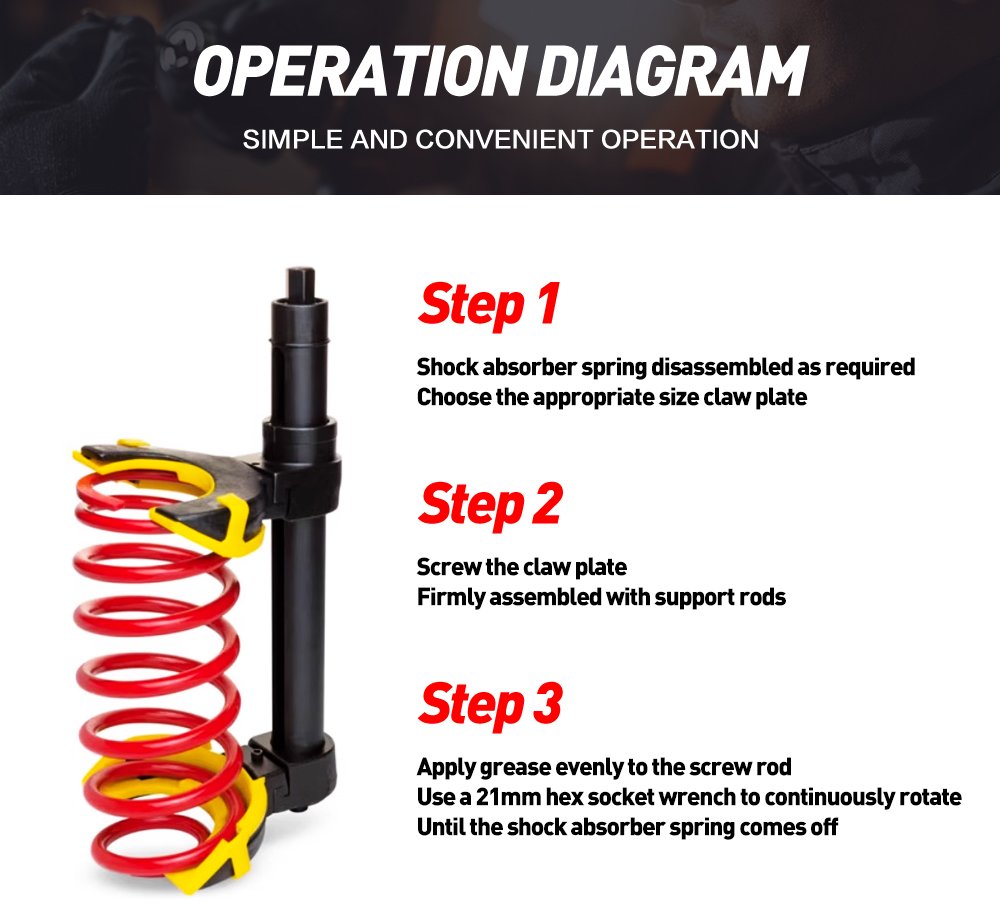 OPERATION DIAGRAM

SIMPLE AND CONVENIENT OPERATION

Step 1

Shock absorber spring disassembled as required
Choose the appropriate size claw plate

Step 2

Screw the claw plate
Firmly assembled with support rods

Step 3

Apply grease evenly to the screw rod
Use a 21mm hex socket wrench to continuously rotate
Until the shock absorber spring comes off